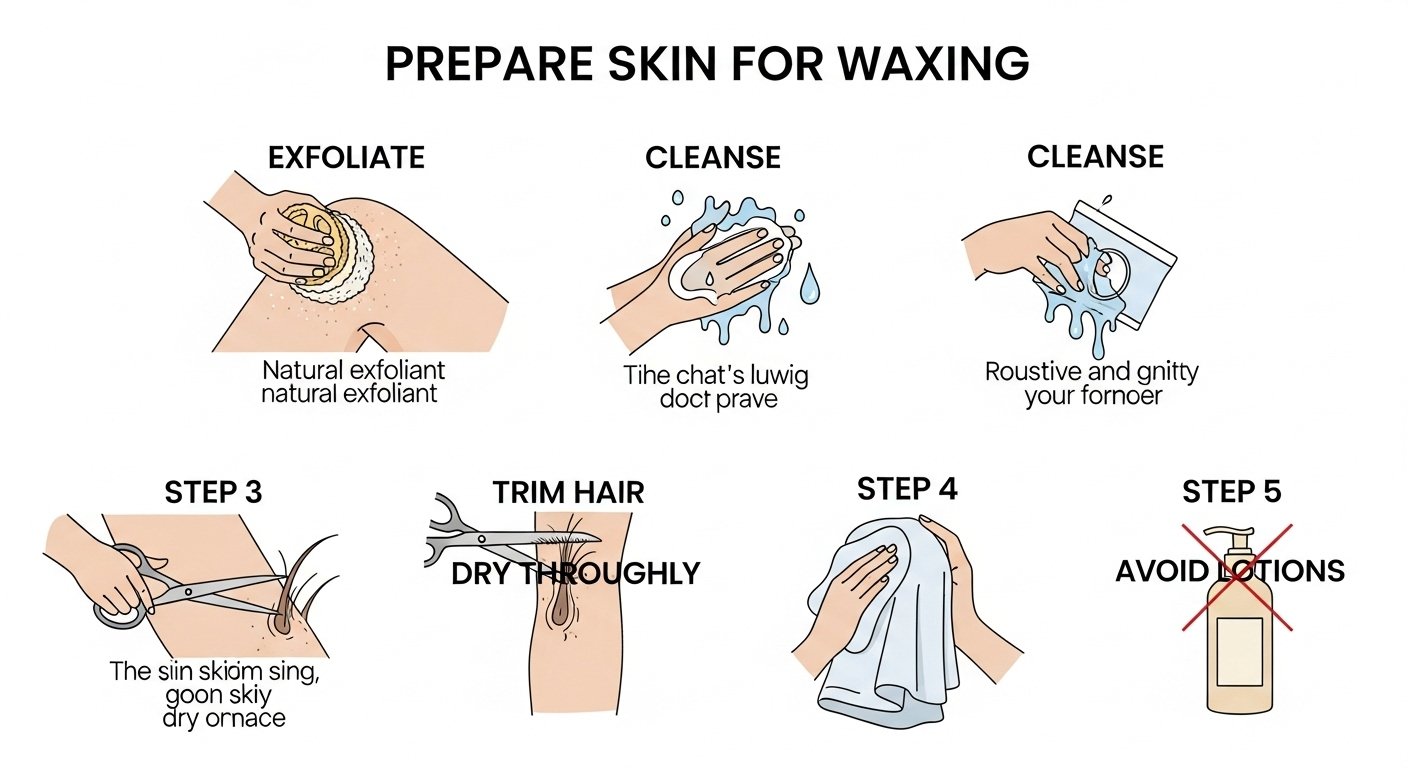 PREPARE SKIN FOR WAXING

EXFOLIATE

Natural exfoliant
natural exfoliant

CLEANSE

Tihe chat's luwig
doct prave

CLEANSE

Roustive and gnitty
your fornoer

STEP 3

The siin skiom sing,
goon skiy
dry ornace

TRIM HAIR

DRY THROUGHLY

STEP 4

STEP 5

AVOID LOTIONS